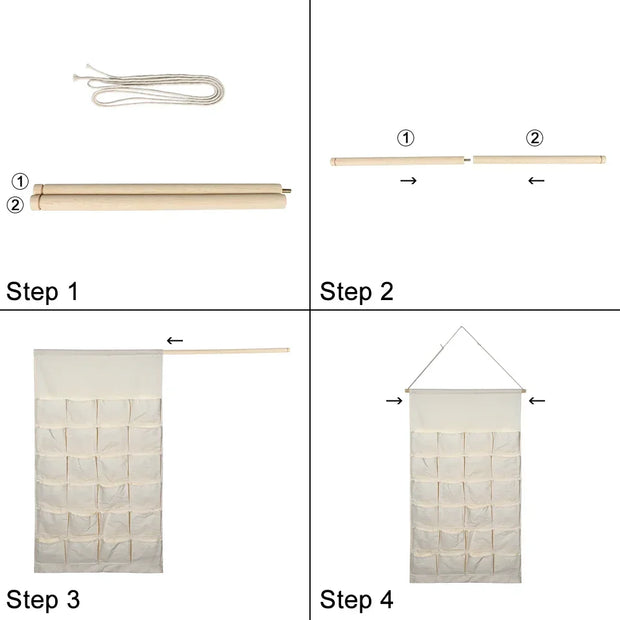 ①
②

Step 1

① ②
→ ←

Step 2

←

Step 3

→ ←

Step 4